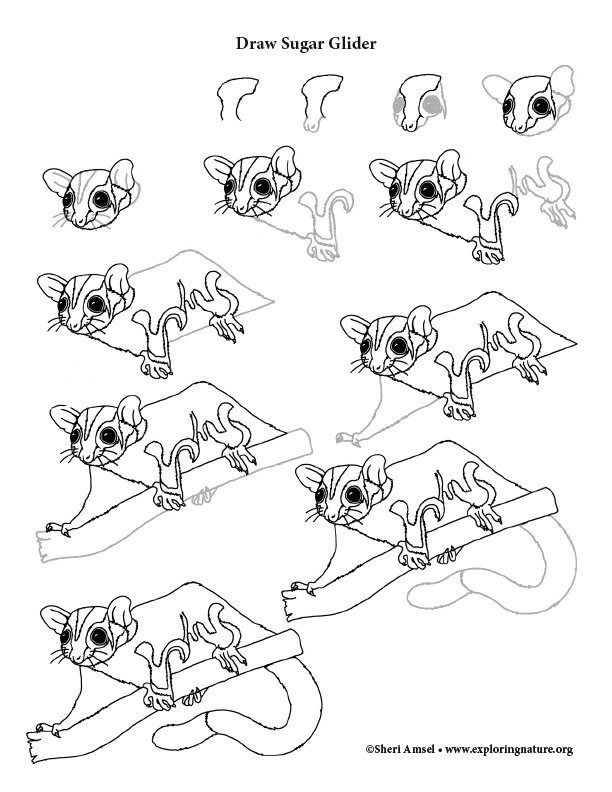 Draw Sugar Glider

©Sheri Amsel • www.exploringnature.org