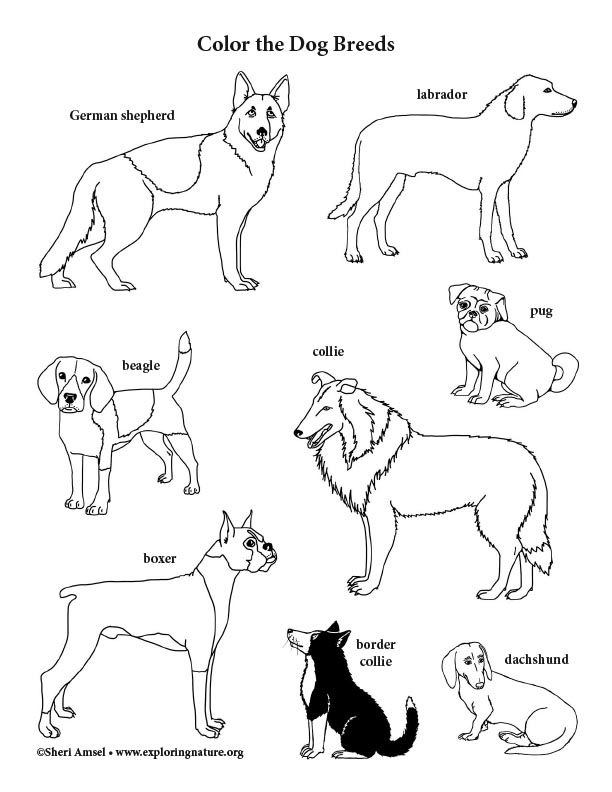 Color the Dog Breeds

German shepherd

labrador

pug

beagle

collie

boxer

border collie

dachshund

©Sheri Amsel • www.exploringnature.org