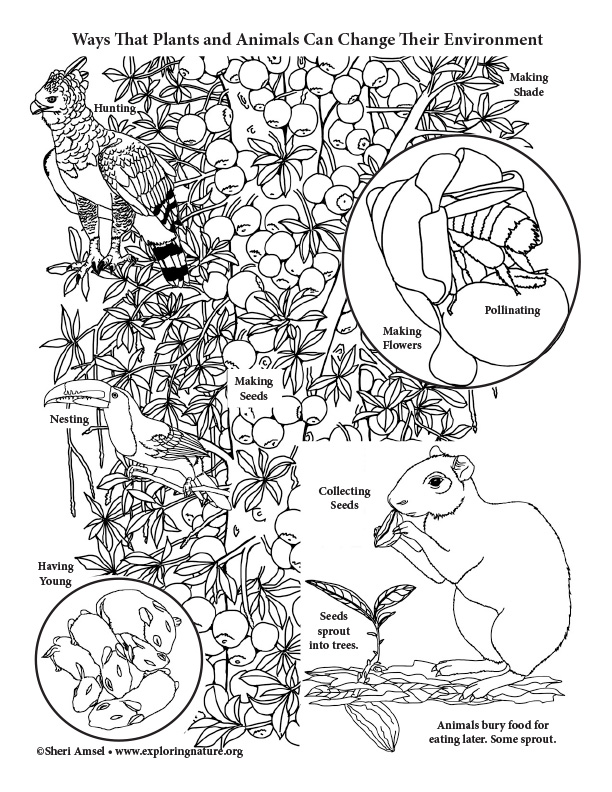 Ways That Plants and Animals Can Change Their Environment

Hunting

Making Shade

Pollinating

Making Flowers

Making Seeds

Nesting

Collecting Seeds

Having Young

Seeds sprout into trees.

Animals bury food for eating later. Some sprout.

©Sheri Amsel • www.exploringnature.org